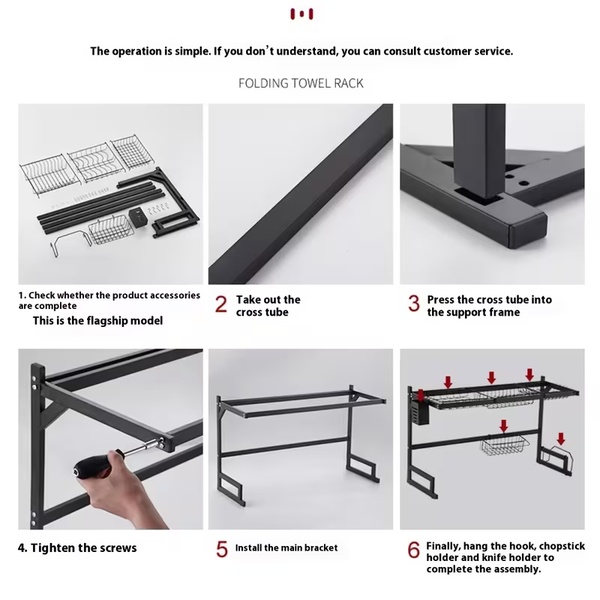 The operation is simple. If you don't understand, you can consult customer service.

FOLDING TOWEL RACK

1. Check whether the product accessories are complete

This is the flagship model

2 Take out the cross tube

3 Press the cross tube into the support frame

4. Tighten the screws

5 Install the main bracket

6 Finally, hang the hook, chopstick holder and knife holder to complete the assembly.