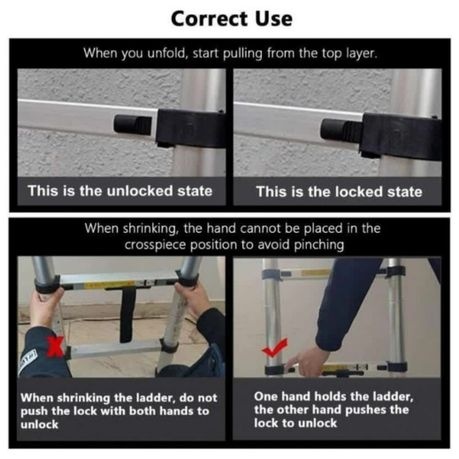 Correct Use

When you unfold, start pulling from the top layer.

This is the unlocked state

This is the locked state

When shrinking, the hand cannot be placed in the crosspiece position to avoid pinching

When shrinking the ladder, do not push the lock with both hands to unlock

One hand holds the ladder, the other hand pushes the lock to unlock